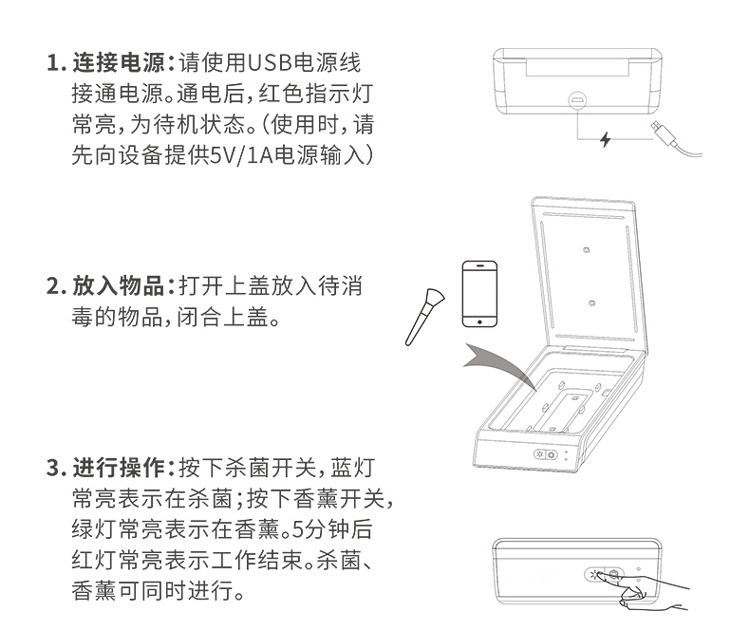 1. 连接电源：请使用USB电源线接通电源。通电后，红色指示灯常亮，为待机状态。(使用时，请先向设备提供5V/1A电源输入)

2. 放入物品：打开上盖放入待消毒的物品，闭合上盖。

3. 进行操作：按下杀菌开关，蓝灯常亮表示在杀菌；按下香薰开关，绿灯常亮表示在香薰。5分钟后红灯常亮表示工作结束。杀菌、香薰可同时进行。