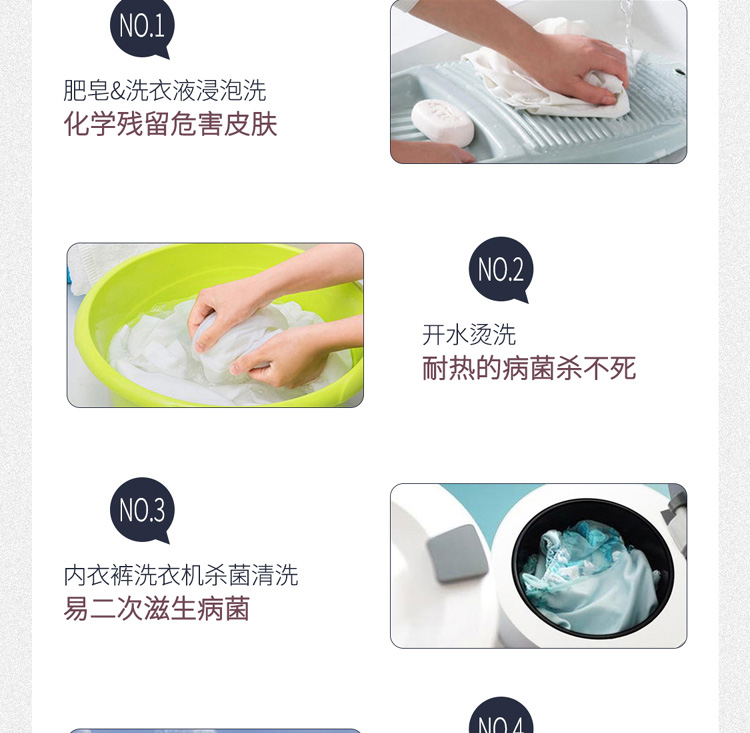 NO.1

肥皂&洗衣液浸泡洗
化学残留危害皮肤

NO.2

开水烫洗
耐热的病菌杀不死

NO.3

内衣裤洗衣机杀菌清洗
易二次滋生病菌

NO.4